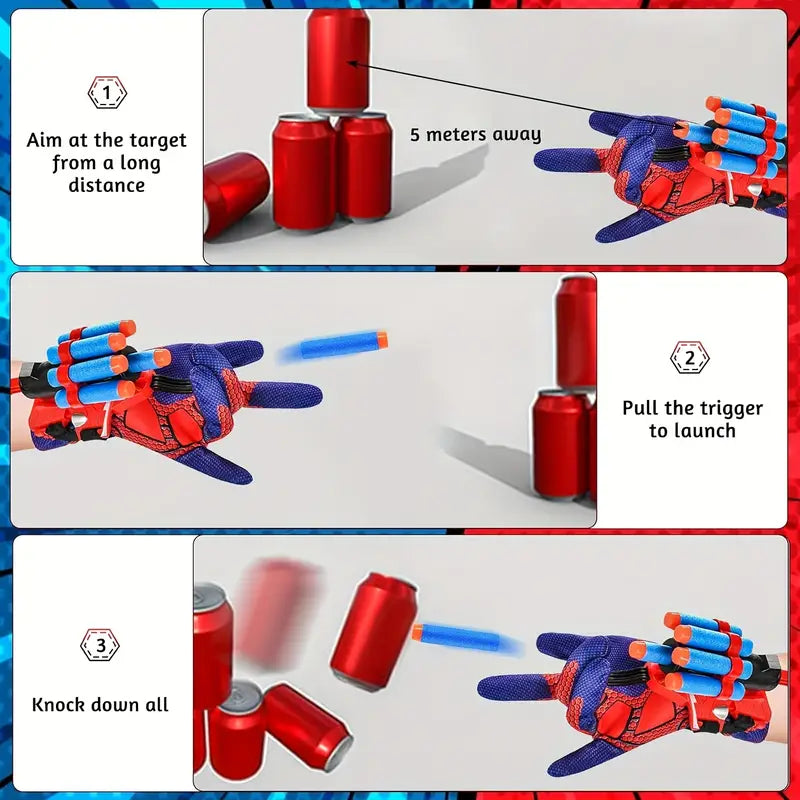 1

Aim at the target from a long distance

5 meters away

2

Pull the trigger to launch

3

Knock down all